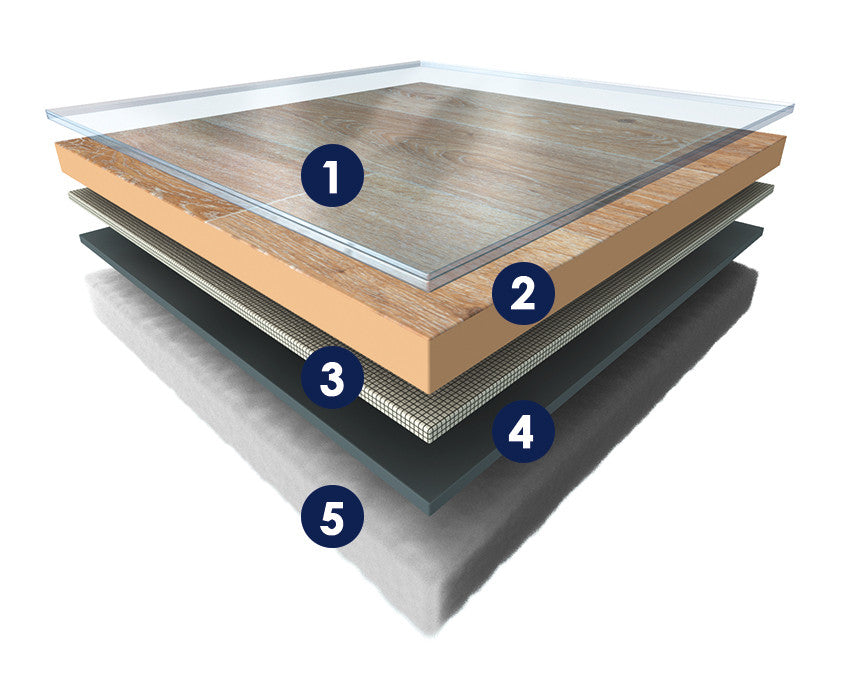 1
2
3
4
5